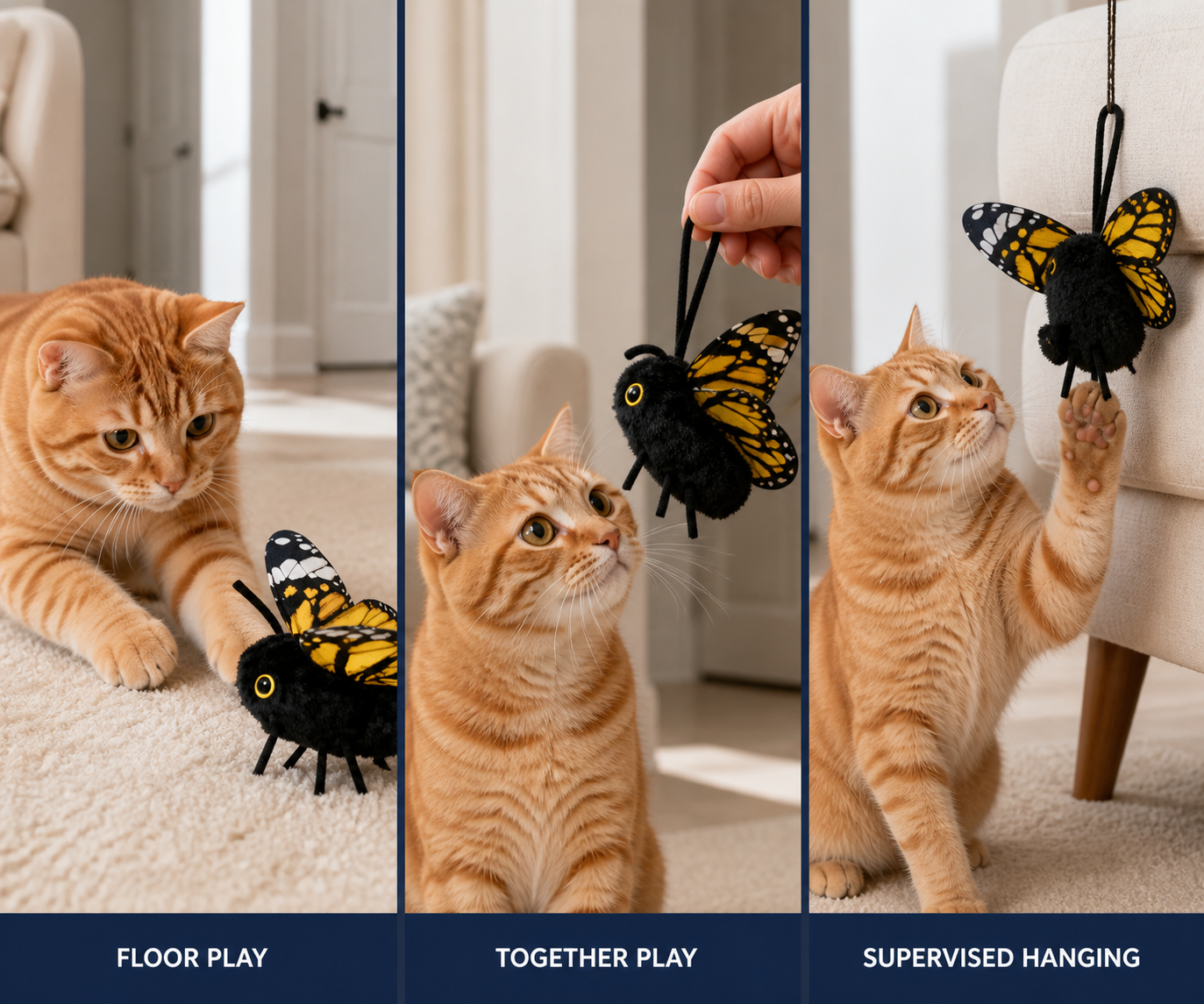 FLOOR PLAY

TOGETHER PLAY

SUPERVISED HANGING