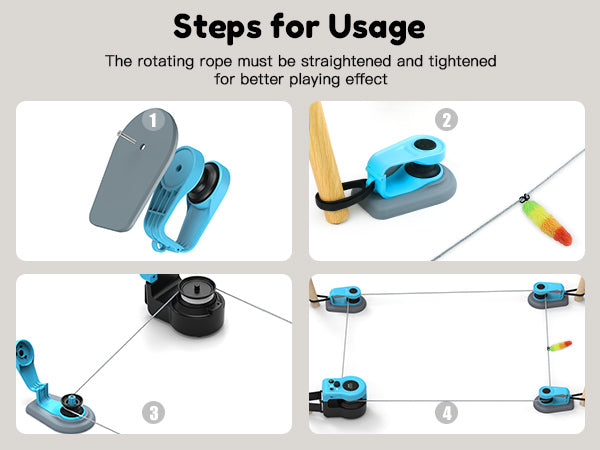 Steps for Usage

The rotating rope must be straightened and tightened for better playing effect

1

2

3

4