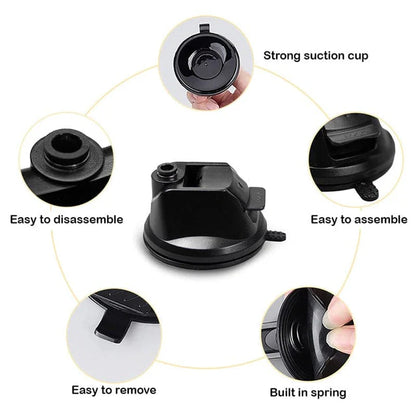 Strong suction cup

Easy to disassemble

Easy to assemble

Easy to remove

Built in spring