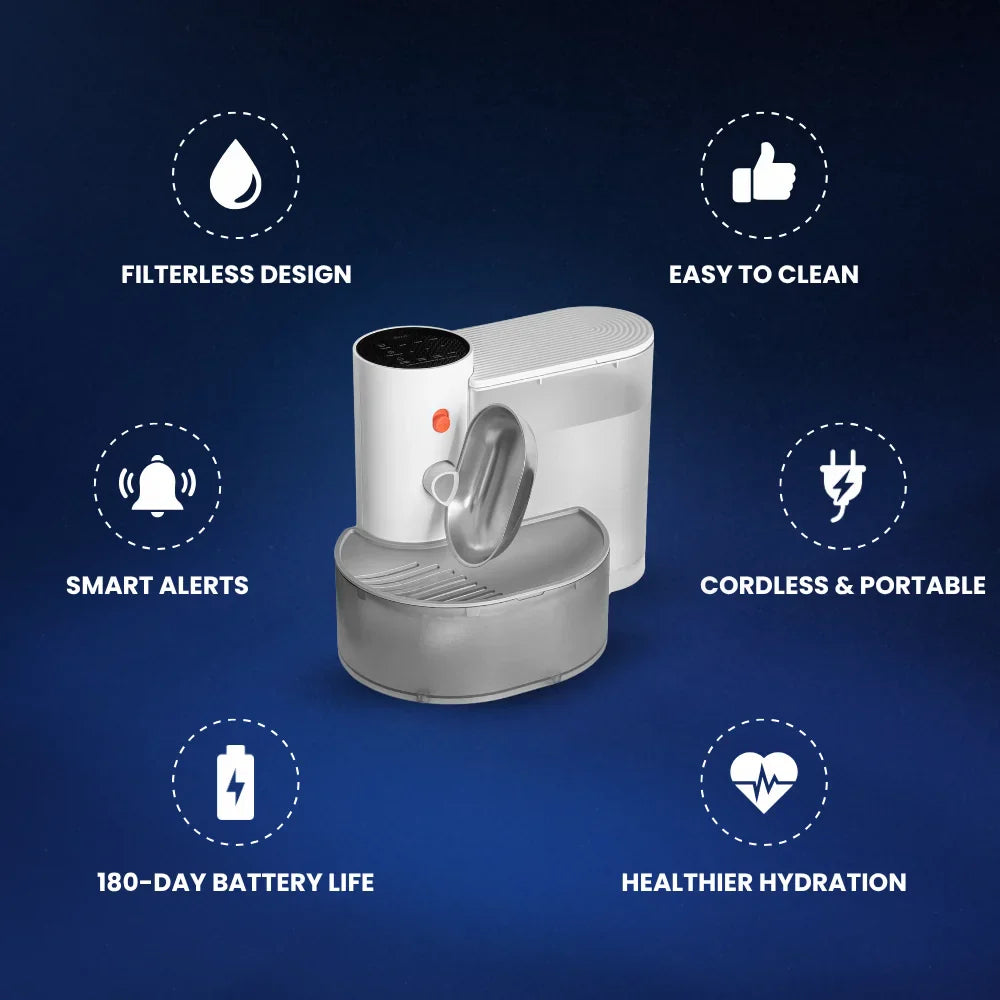 FILTERLESS DESIGN

EASY TO CLEAN

SMART ALERTS

CORDLESS & PORTABLE

180-DAY BATTERY LIFE

HEALTHIER HYDRATION