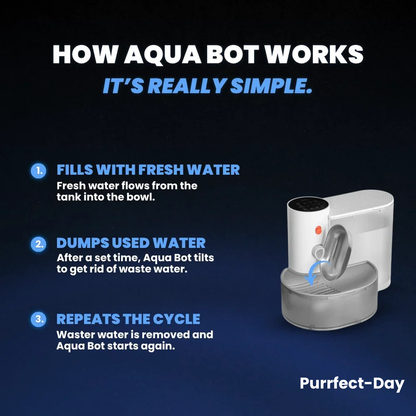 HOW AQUA BOT WORKS
IT'S REALLY SIMPLE.

1. FILLS WITH FRESH WATER
Fresh water flows from the tank into the bowl.

2. DUMPS USED WATER
After a set time, Aqua Bot tilts to get rid of waste water.

3. REPEATS THE CYCLE
Waster water is removed and Aqua Bot starts again.

Purrfect-Day