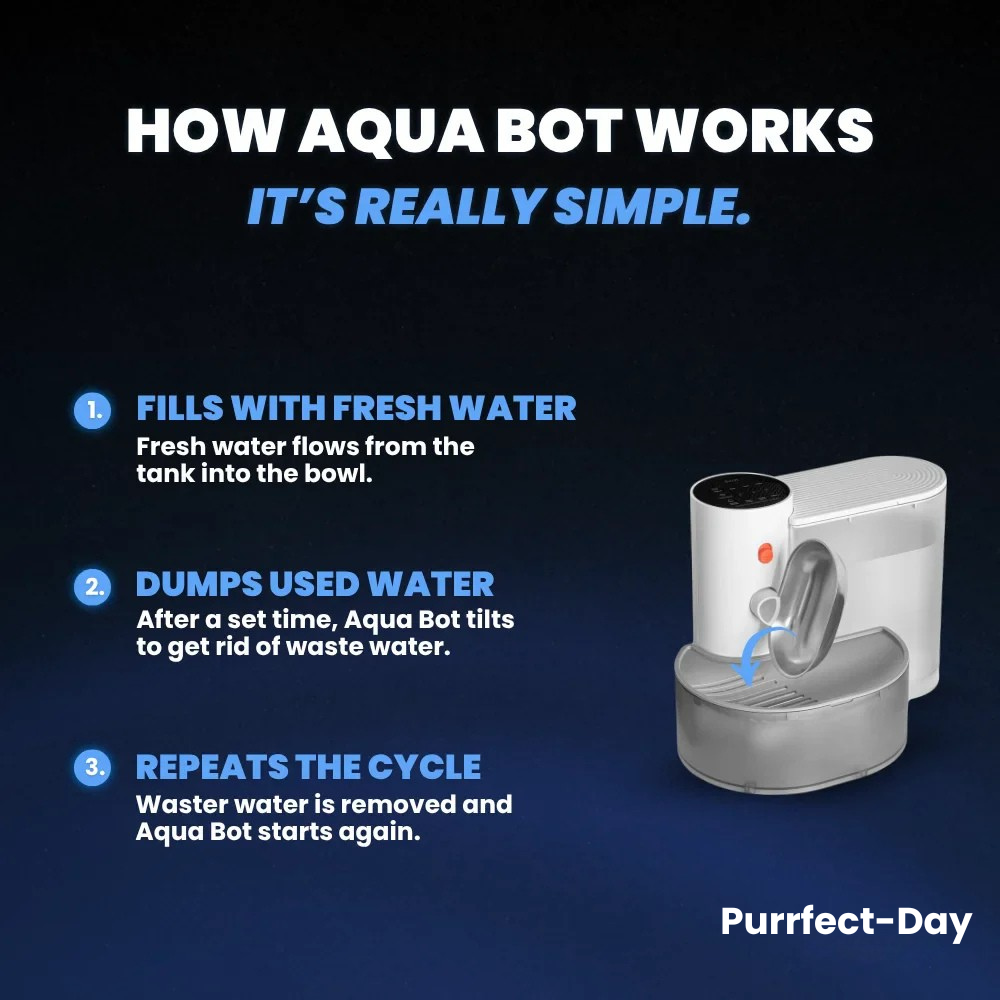 HOW AQUA BOT WORKS
IT'S REALLY SIMPLE.

1. FILLS WITH FRESH WATER
Fresh water flows from the tank into the bowl.

2. DUMPS USED WATER
After a set time, Aqua Bot tilts to get rid of waste water.

3. REPEATS THE CYCLE
Waster water is removed and Aqua Bot starts again.

Purrfect-Day