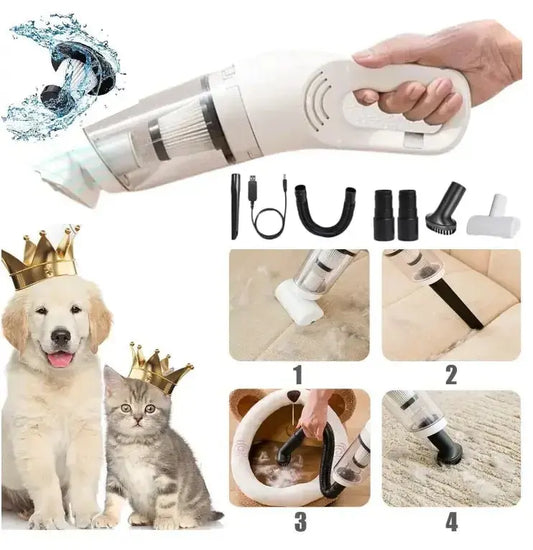 1

2

3

4